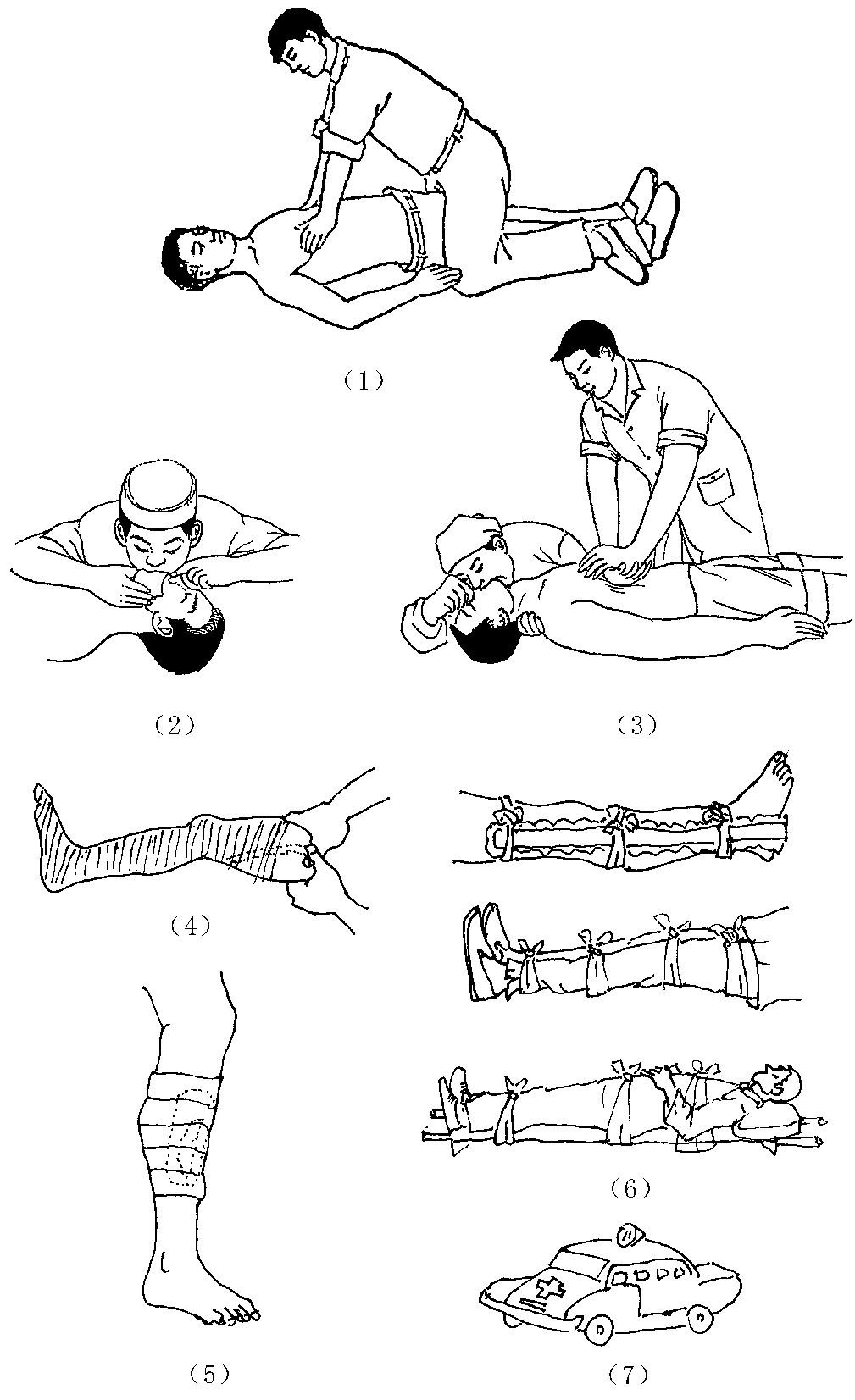 （1）

（2）

（3）

（4）

（5）

（6）

（7）